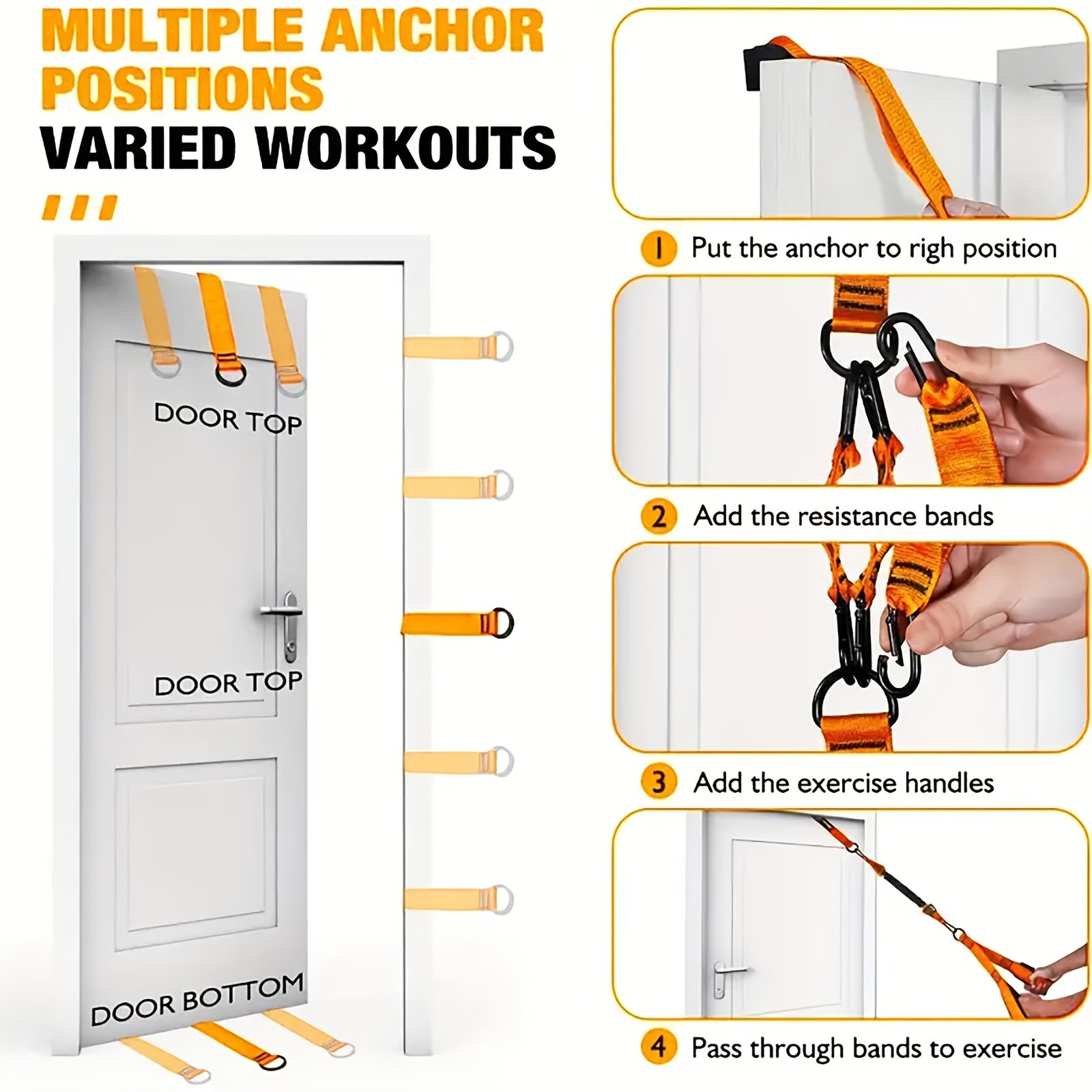 MULTIPLE ANCHOR POSITIONS
VARIED WORKOUTS

DOOR TOP

DOOR TOP

DOOR BOTTOM

1 Put the anchor to righ position

2 Add the resistance bands

3 Add the exercise handles

4 Pass through bands to exercise