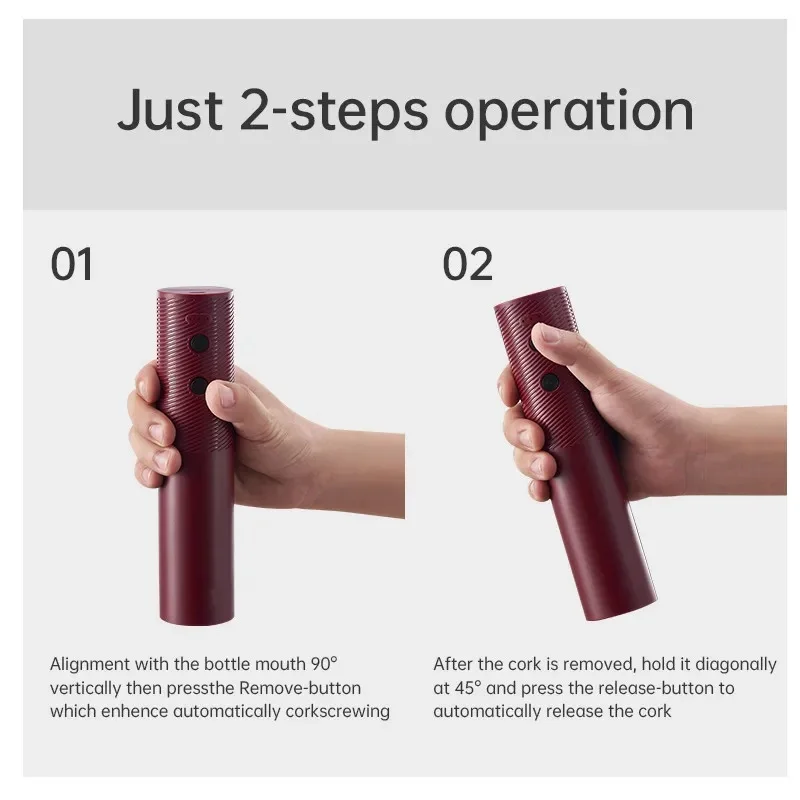 Just 2-steps operation

01

Alignment with the bottle mouth 90° vertically then pressthe Remove-button which enhence automatically corkscrewing

02

After the cork is removed, hold it diagonally at 45° and press the release-button to automatically release the cork